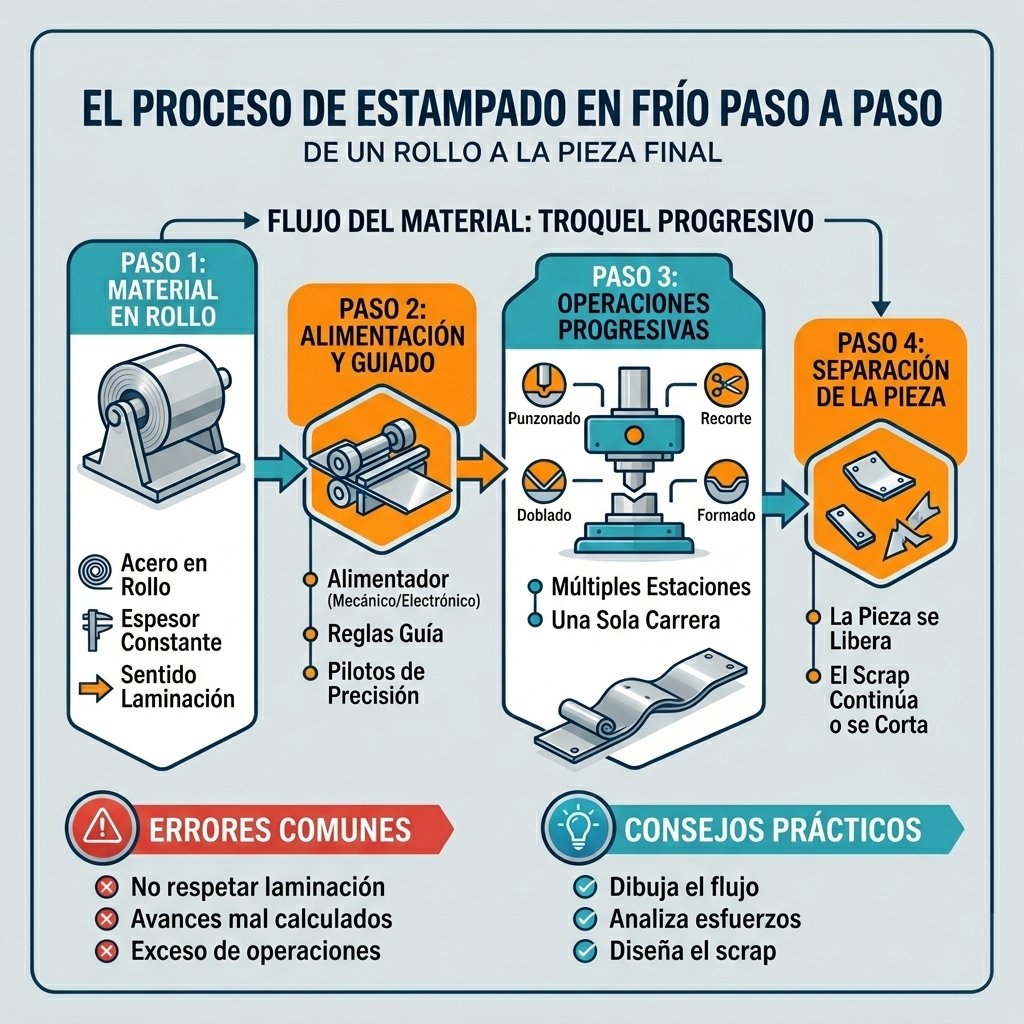 EL PROCESO DE ESTAMPADO EN FRÍO PASO A PASO
DE UN ROLLO A LA PIEZA FINAL

FLUJO DEL MATERIAL: TROQUEL PROGRESIVO

PASO 1: MATERIAL EN ROLLO

Acero en Rollo
Espesor Constante
Sentido Laminación

PASO 2: ALIMENTACIÓN Y GUIADO

Alimentador (Mecánico/Electrónico)
Reglas Guía
Pilotos de Precisión

PASO 3: OPERACIONES PROGRESIVAS

Punzonado
Recorte
Doblado
Formado

Múltiples Estaciones
Una Sola Carrera

PASO 4: SEPARACIÓN DE LA PIEZA

La Pieza se Libera
El Scrap Continúa o se Corta

ERRORES COMUNES

No respetar laminación
Avances mal calculados
Exceso de operaciones

CONSEJOS PRÁCTICOS

Dibuja el flujo
Analiza esfuerzos
Diseña el scrap