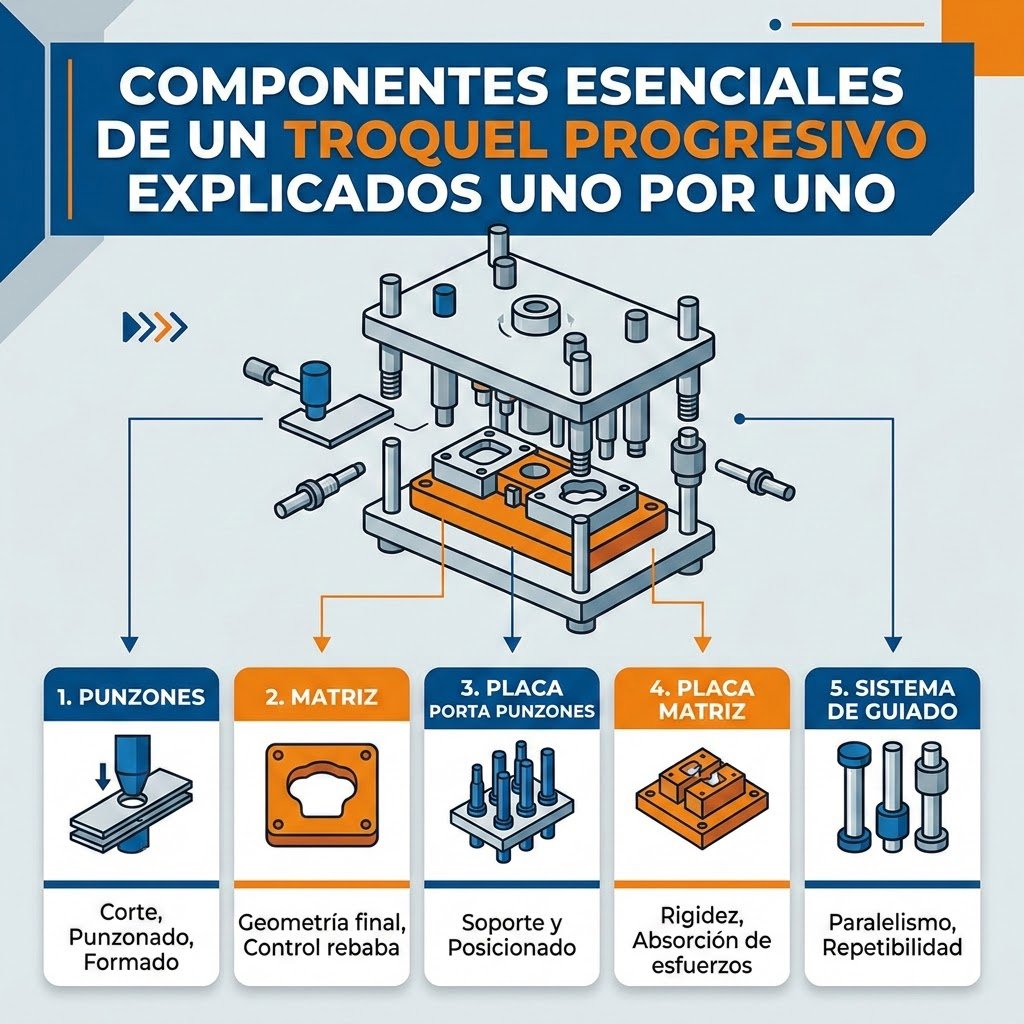 COMPONENTES ESENCIALES DE UN TROQUEL PROGRESIVO EXPLICADOS UNO POR UNO

1. PUNZONES

Corte, Punzonado, Formado

2. MATRIZ

Geometría final, Control rebaba

3. PLACA PORTA PUNZONES

Soporte y Posicionado

4. PLACA MATRIZ

Rigidez, Absorción de esfuerzos

5. SISTEMA DE GUIADO

Paralelismo, Repetibilidad